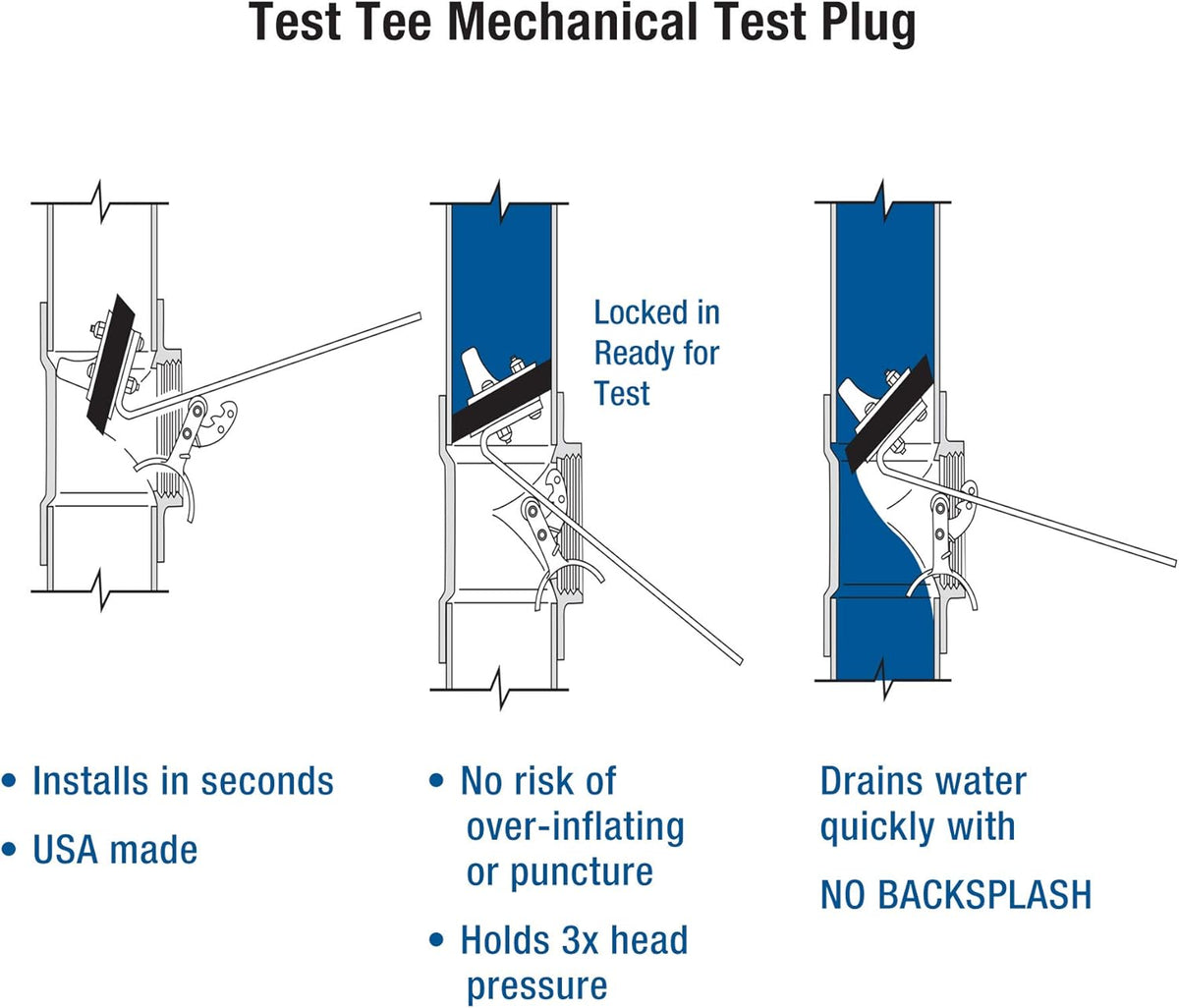 Test Tee Mechanical Test Plug

Locked in Ready for Test

• Installs in seconds

• USA made

• No risk of over-inflating or puncture

• Holds 3x head pressure

Drains water quickly with

NO BACKSPLASH